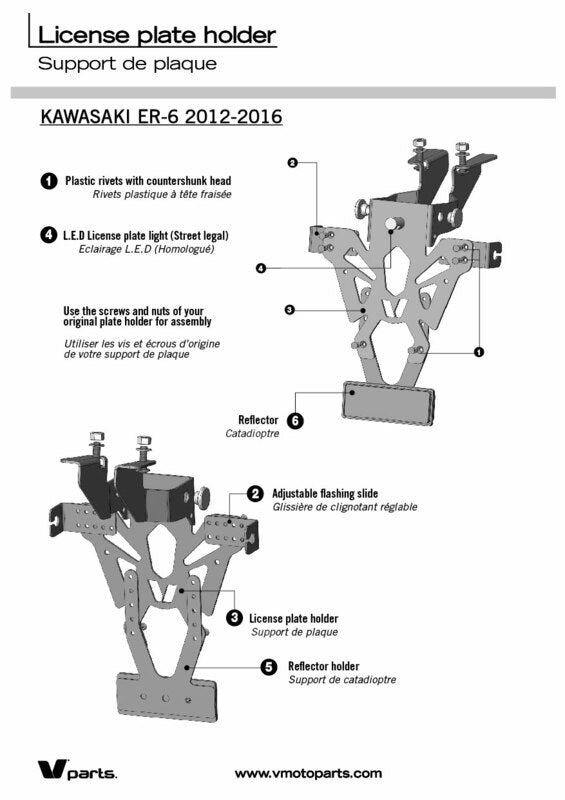 License plate holder
Support de plaque

KAWASAKI ER-6 2012-2016

1 Plastic rivets with countershunk head
Rivets plastique à tête fraisée

4 L.E.D License plate light (Street legal)
Eclairage L.E.D (Homologué)

Use the screws and nuts of your original plate holder for assembly
Utiliser les vis et écrous d'origine de votre support de plaque

2

4

3

1

Reflector
Catadioptre
6

2 Adjustable flashing slide
Glissière de clignotant réglable

3 License plate holder
Support de plaque

5 Reflector holder
Support de catadioptre

V parts.

www.vmotoparts.com