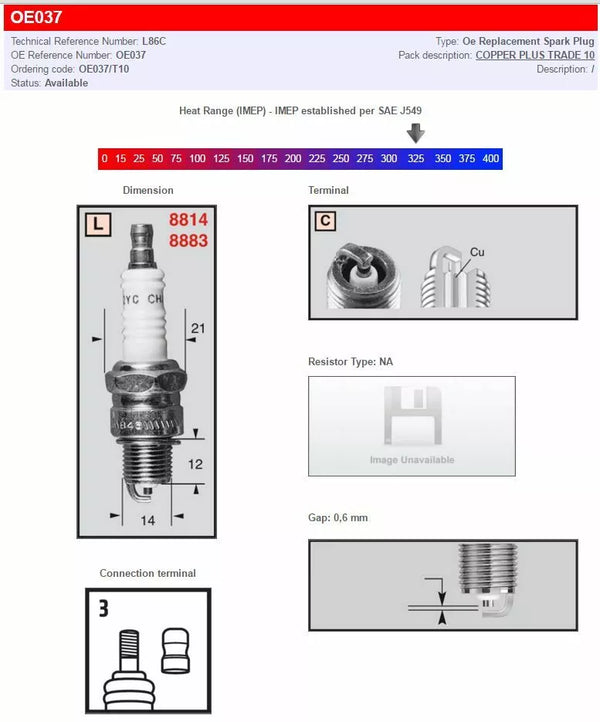 OE037

Technical Reference Number: L86C
OE Reference Number: OE037
Ordering code: OE037/T10
Status: Available

Type: Oe Replacement Spark Plug
Pack description: COPPER PLUS TRADE 10
Description: /

Heat Range (IMEP) - IMEP established per SAE J549

0 15 25 50 75 100 125 150 175 200 225 250 275 300 325 350 375 400

Dimension

L 8814 8883

21
12
14

Terminal

C

Cu

Resistor Type: NA

Image Unavailable

Gap: 0,6 mm

Connection terminal

3